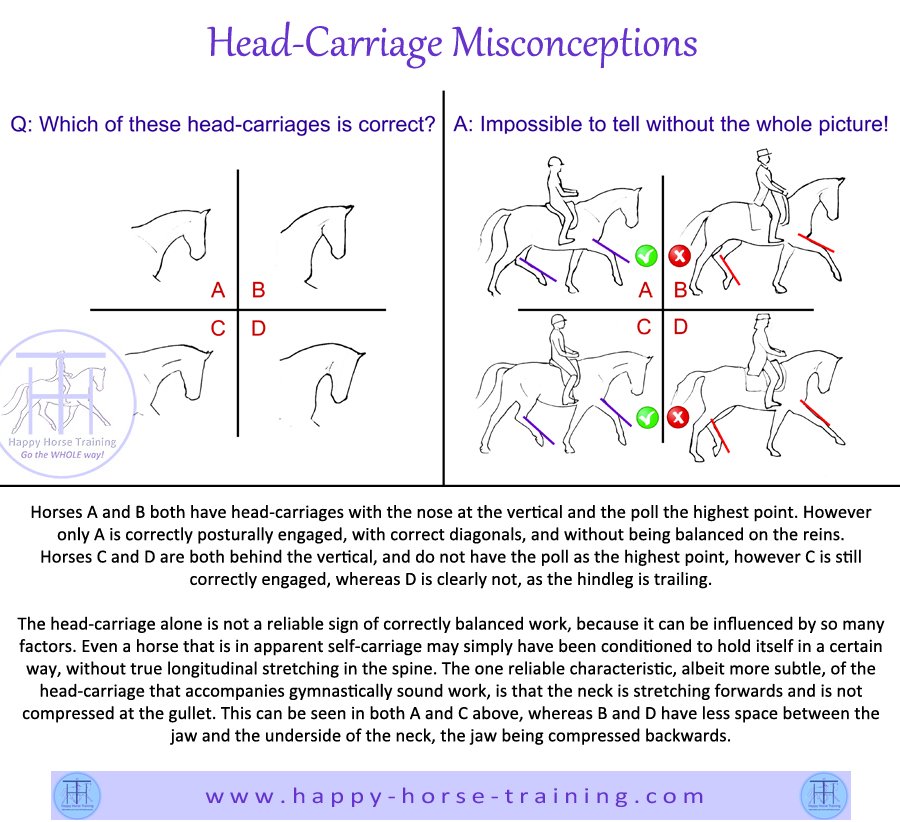 Head-Carriage Misconceptions

Q: Which of these head-carriages is correct?

A B
C D

Happy Horse Training
Go the WHOLE way!

A: Impossible to tell without the whole picture!

A B
C D

Horses A and B both have head-carriages with the nose at the vertical and the poll the highest point. However only A is correctly posturally engaged, with correct diagonals, and without being balanced on the reins. Horses C and D are both behind the vertical, and do not have the poll as the highest point, however C is still correctly engaged, whereas D is clearly not, as the hindleg is trailing.

The head-carriage alone is not a reliable sign of correctly balanced work, because it can be influenced by so many factors. Even a horse that is in apparent self-carriage may simply have been conditioned to hold itself in a certain way, without true longitudinal stretching in the spine. The one reliable characteristic, albeit more subtle, of the head-carriage that accompanies gymnastically sound work, is that the neck is stretching forwards and is not compressed at the gullet. This can be seen in both A and C above, whereas B and D have less space between the jaw and the underside of the neck, the jaw being compressed backwards.

www.happy-horse-training.com